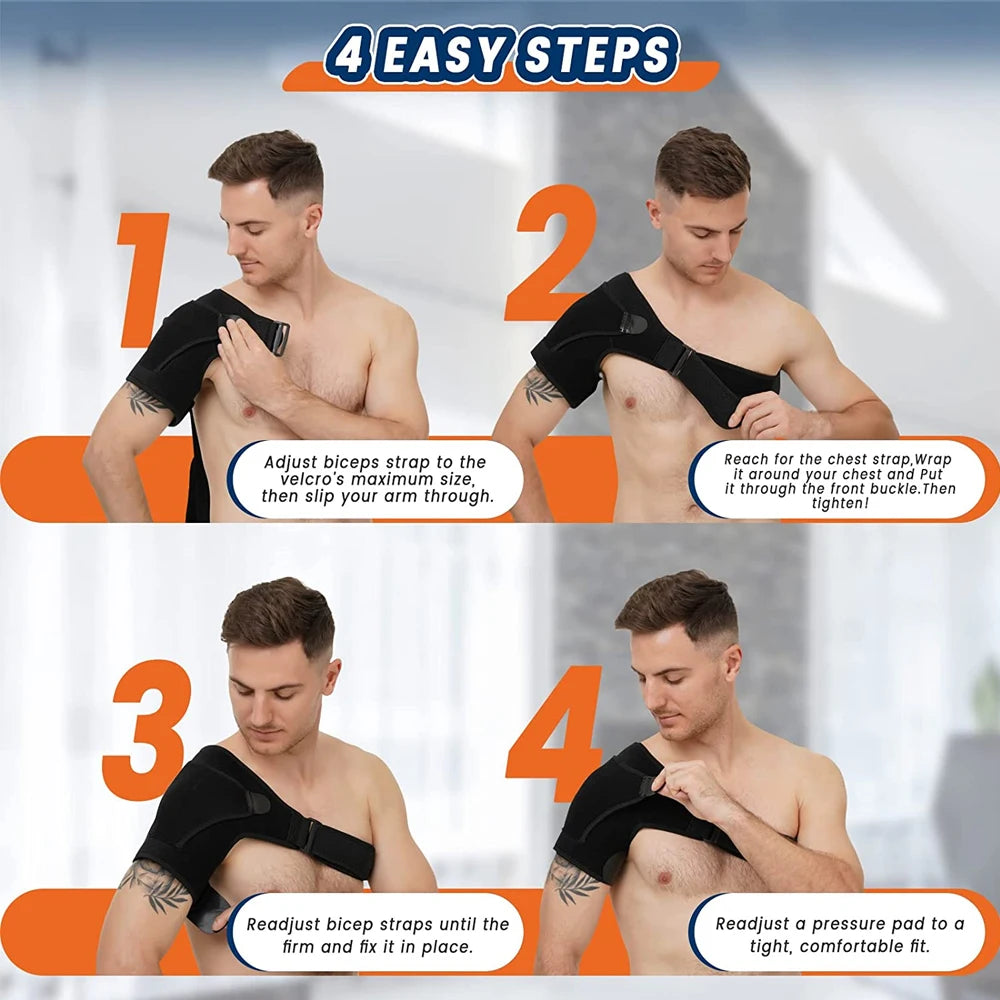 4 EASY STEPS

1

Adjust biceps strap to the velcro's maximum size, then slip your arm through.

2

Reach for the chest strap,Wrap it around your chest and Put it through the front buckle.Then tighten!

3

Readjust bicep straps until the firm and fix it in place.

4

Readjust a pressure pad to a tight, comfortable fit.