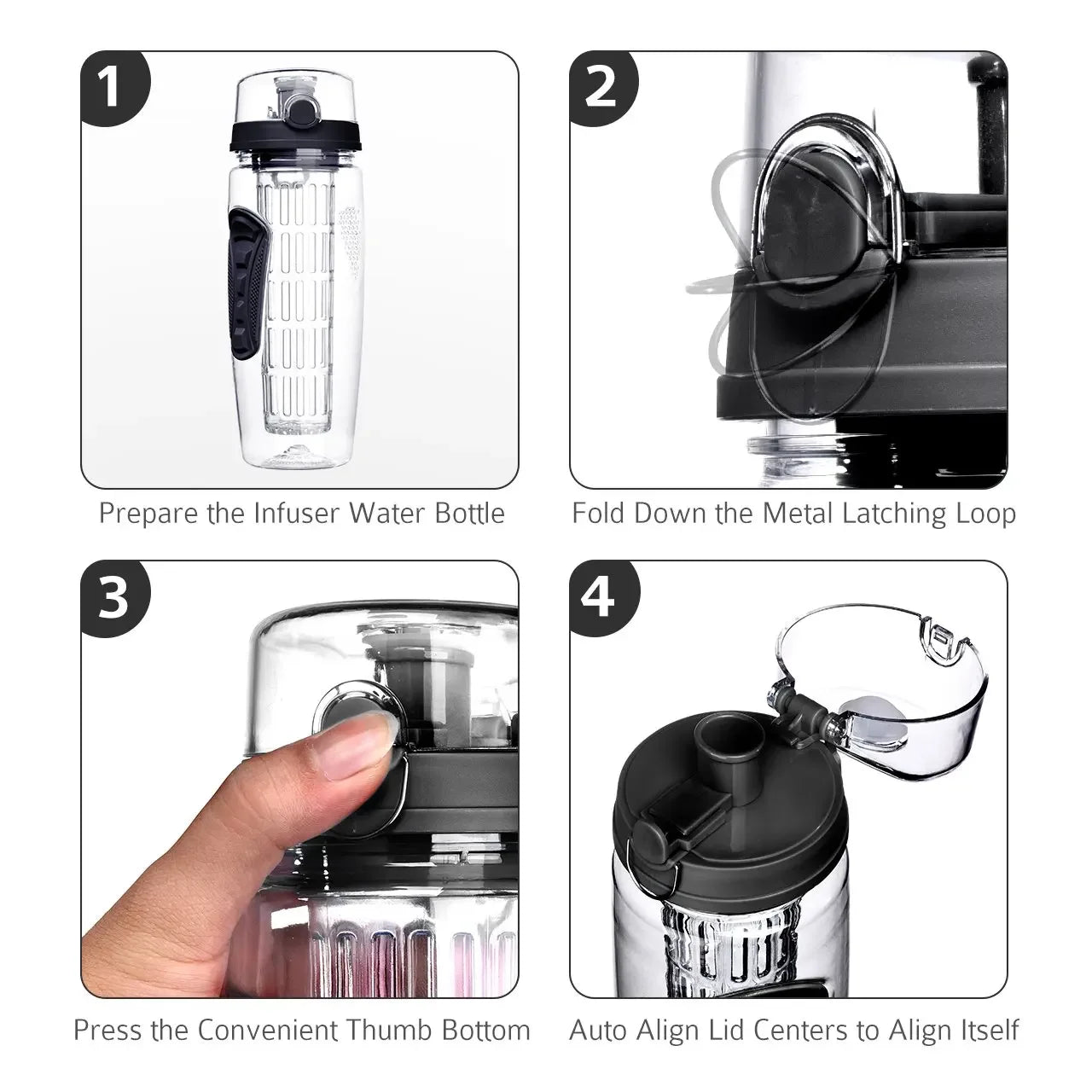 1

Prepare the Infuser Water Bottle

2

Fold Down the Metal Latching Loop

3

Press the Convenient Thumb Bottom

4

Auto Align Lid Centers to Align Itself